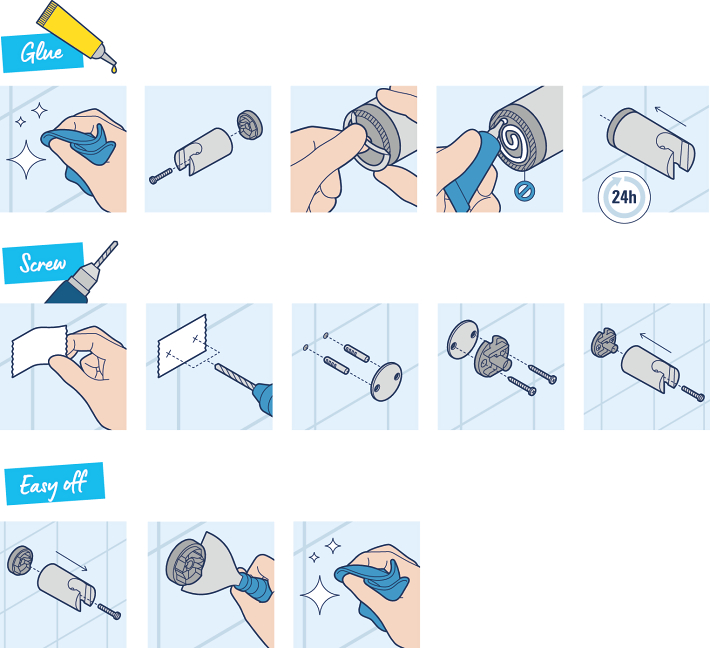 Glue

24h

Screw

Easy off