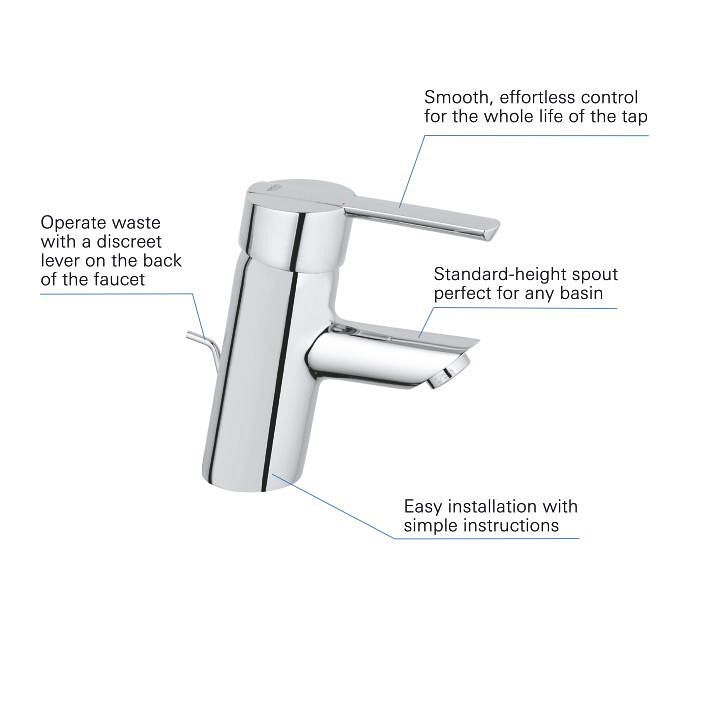 Smooth, effortless control for the whole life of the tap

Operate waste with a discreet lever on the back of the faucet

Standard-height spout perfect for any basin

Easy installation with simple instructions