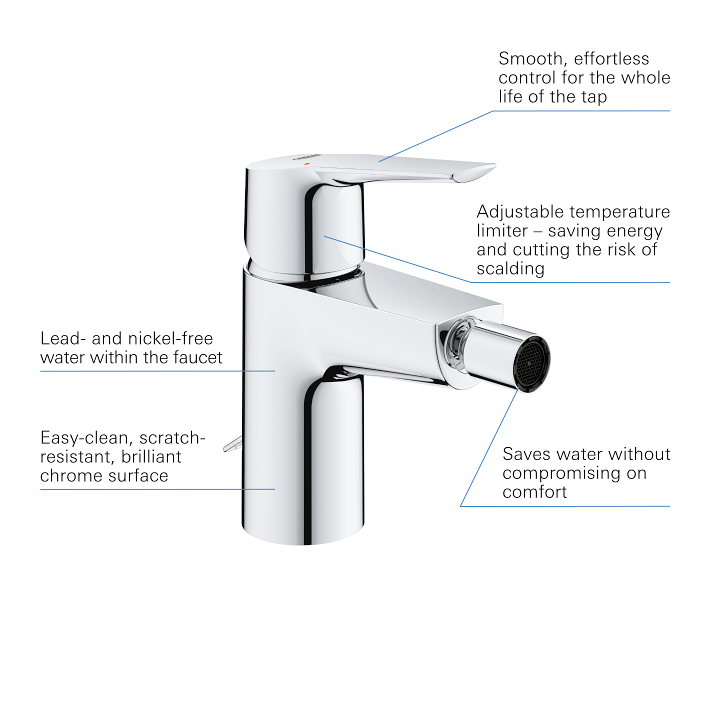 Smooth, effortless control for the whole life of the tap

Adjustable temperature limiter – saving energy and cutting the risk of scalding

Lead- and nickel-free water within the faucet

Easy-clean, scratch-resistant, brilliant chrome surface

Saves water without compromising on comfort