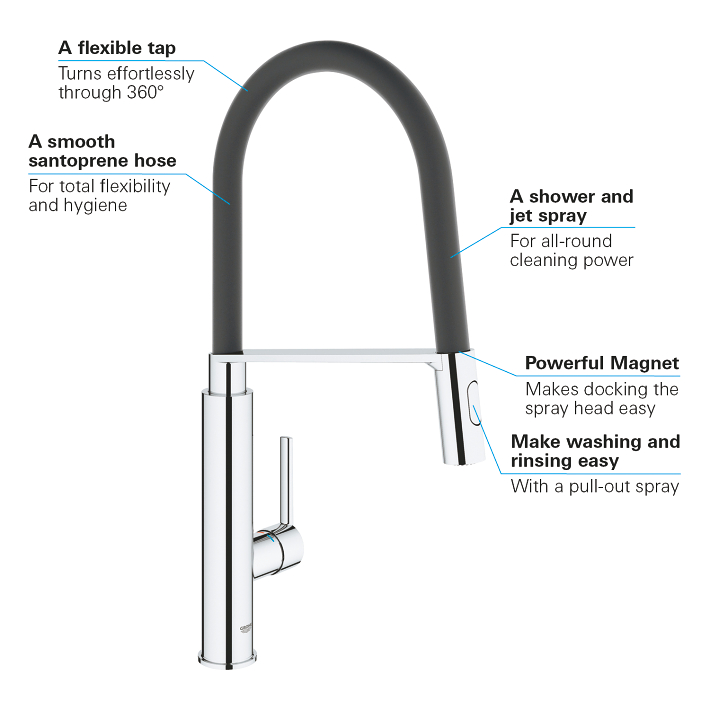 A flexible tap
Turns effortlessly through 360°

A smooth santoprene hose
For total flexibility and hygiene

A shower and jet spray
For all-round cleaning power

Powerful Magnet
Makes docking the spray head easy

Make washing and rinsing easy
With a pull-out spray

GROHE