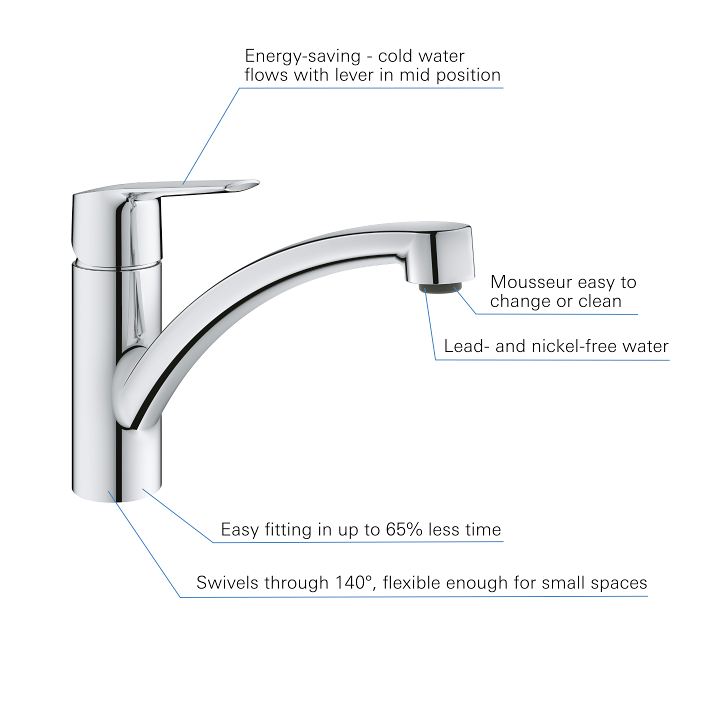 Energy-saving - cold water flows with lever in mid position

Mousseur easy to change or clean

Lead- and nickel-free water

Easy fitting in up to 65% less time

Swivels through 140°, flexible enough for small spaces