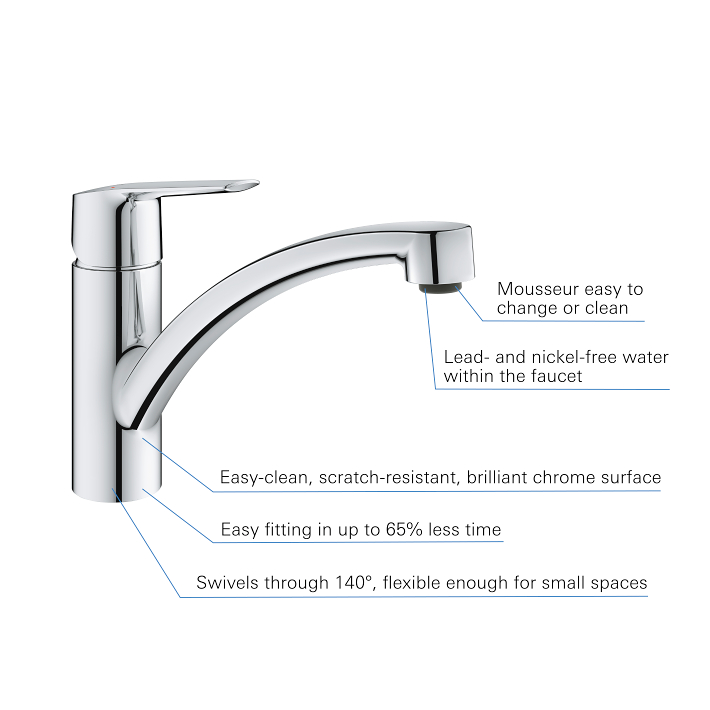 Mousseur easy to change or clean

Lead- and nickel-free water within the faucet

Easy-clean, scratch-resistant, brilliant chrome surface

Easy fitting in up to 65% less time

Swivels through 140°, flexible enough for small spaces