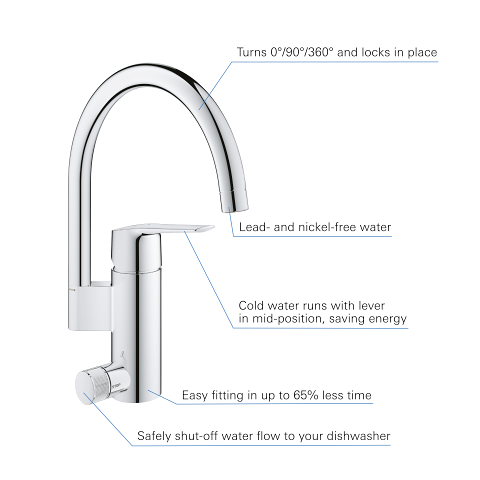 Turns 0°/90°/360° and locks in place

Lead- and nickel-free water

Cold water runs with lever in mid-position, saving energy

Easy fitting in up to 65% less time

Safely shut-off water flow to your dishwasher