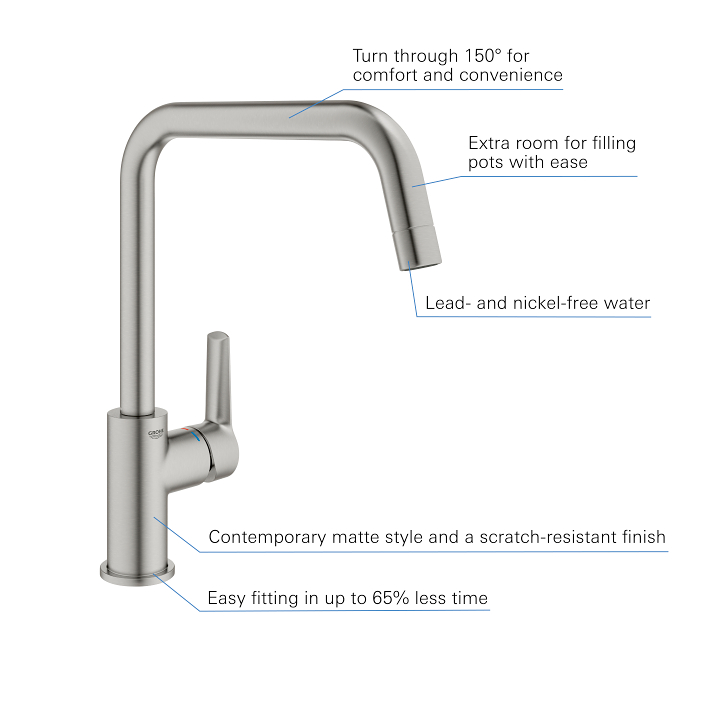 Turn through 150° for comfort and convenience

Extra room for filling pots with ease

Lead- and nickel-free water

GROHE

Contemporary matte style and a scratch-resistant finish

Easy fitting in up to 65% less time