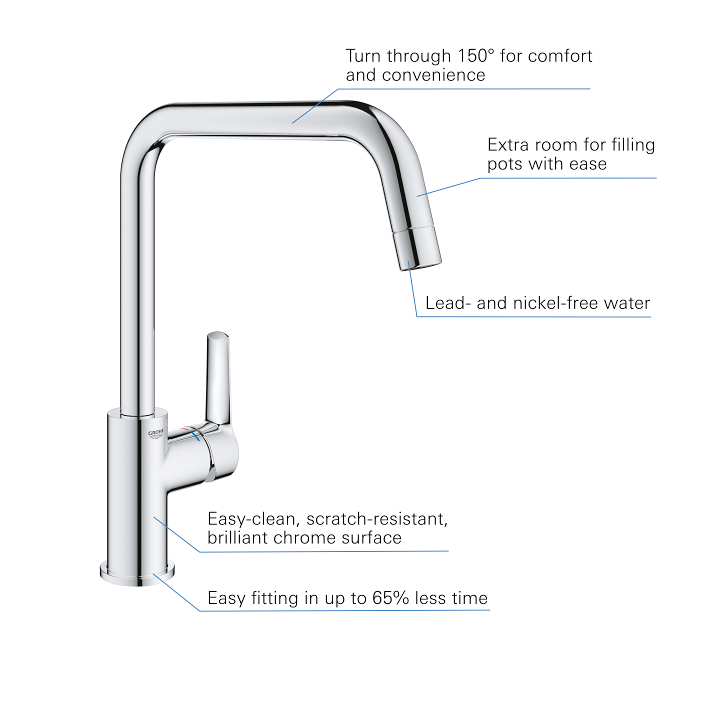 Turn through 150° for comfort and convenience

Extra room for filling pots with ease

Lead- and nickel-free water

GROHE

Easy-clean, scratch-resistant, brilliant chrome surface

Easy fitting in up to 65% less time