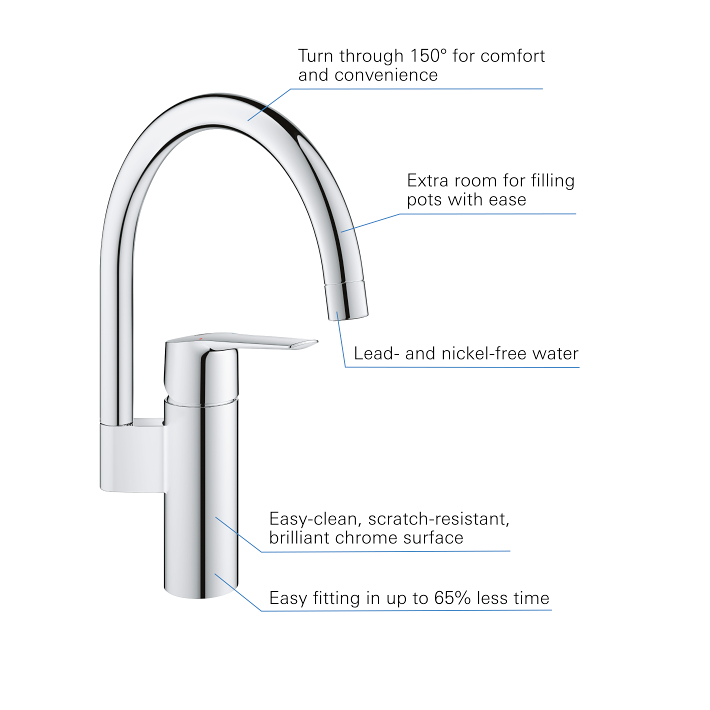 Turn through 150° for comfort and convenience

Extra room for filling pots with ease

Lead- and nickel-free water

Easy-clean, scratch-resistant, brilliant chrome surface

Easy fitting in up to 65% less time