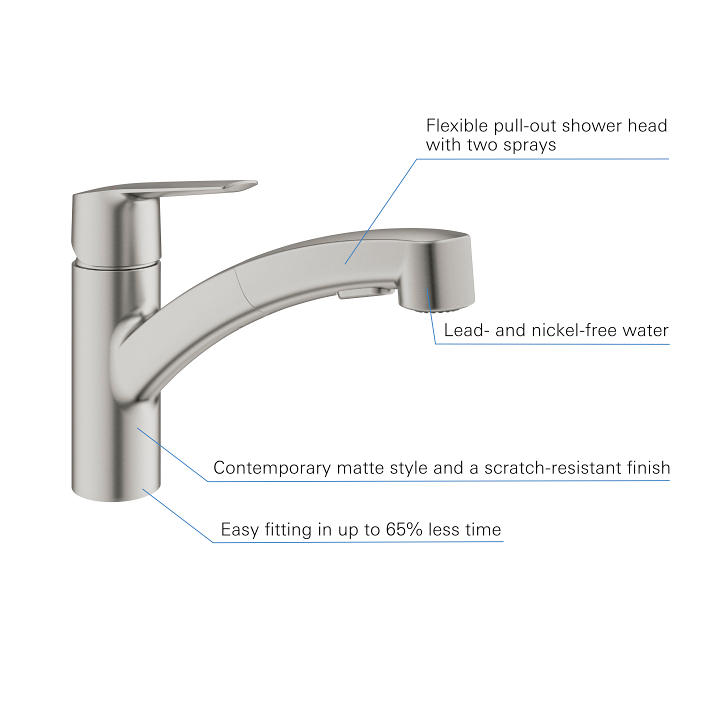 Flexible pull-out shower head with two sprays

Lead- and nickel-free water

Contemporary matte style and a scratch-resistant finish

Easy fitting in up to 65% less time