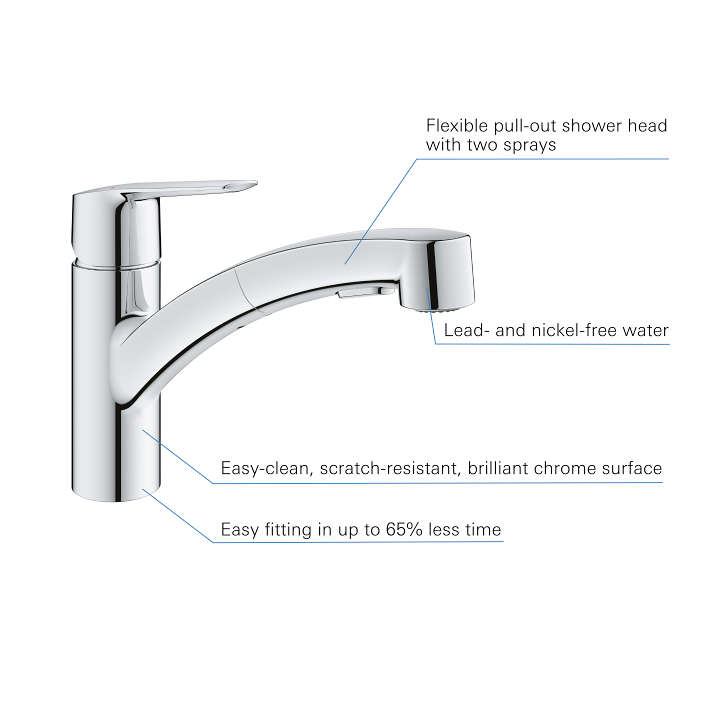 Flexible pull-out shower head with two sprays

Lead- and nickel-free water

Easy-clean, scratch-resistant, brilliant chrome surface

Easy fitting in up to 65% less time