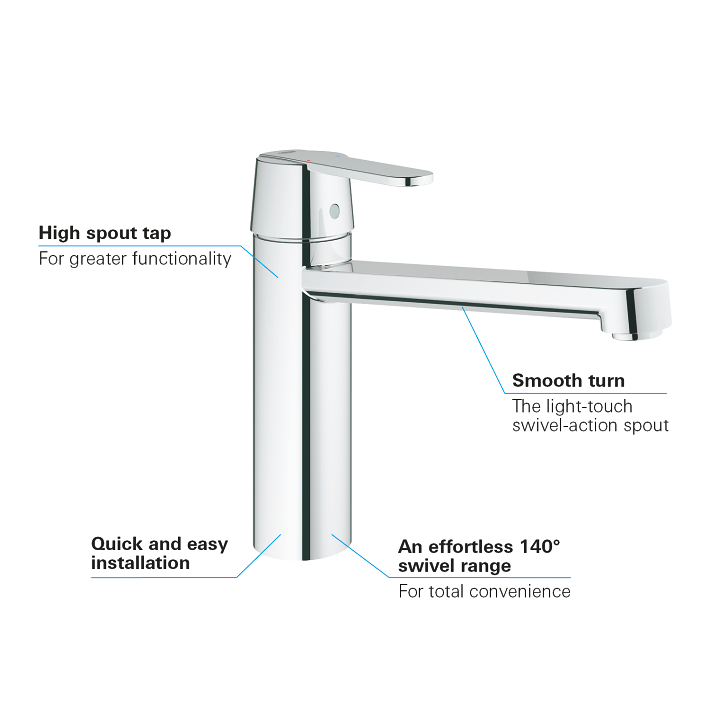 High spout tap
For greater functionality

Smooth turn
The light-touch swivel-action spout

Quick and easy installation

An effortless 140° swivel range
For total convenience