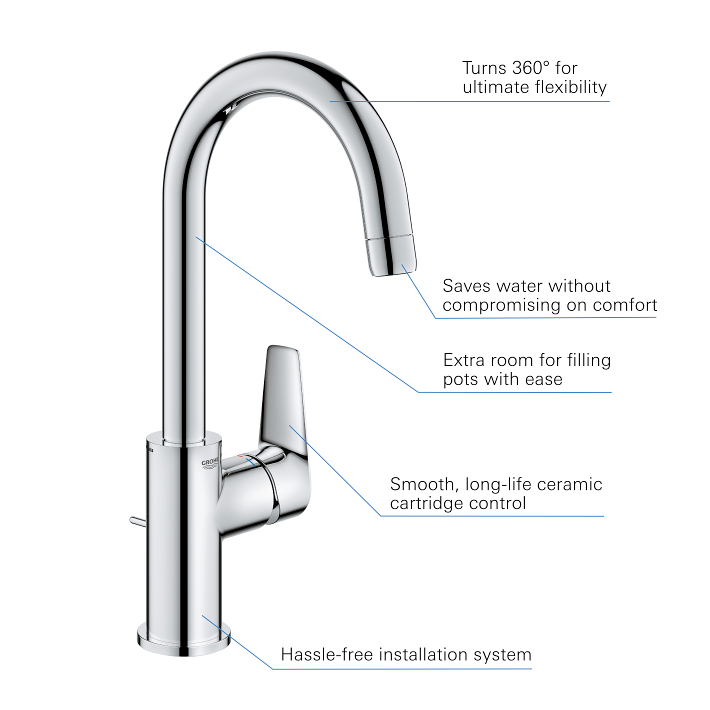 Turns 360° for ultimate flexibility

Saves water without compromising on comfort

Extra room for filling pots with ease

Smooth, long-life ceramic cartridge control

Hassle-free installation system

GROHE