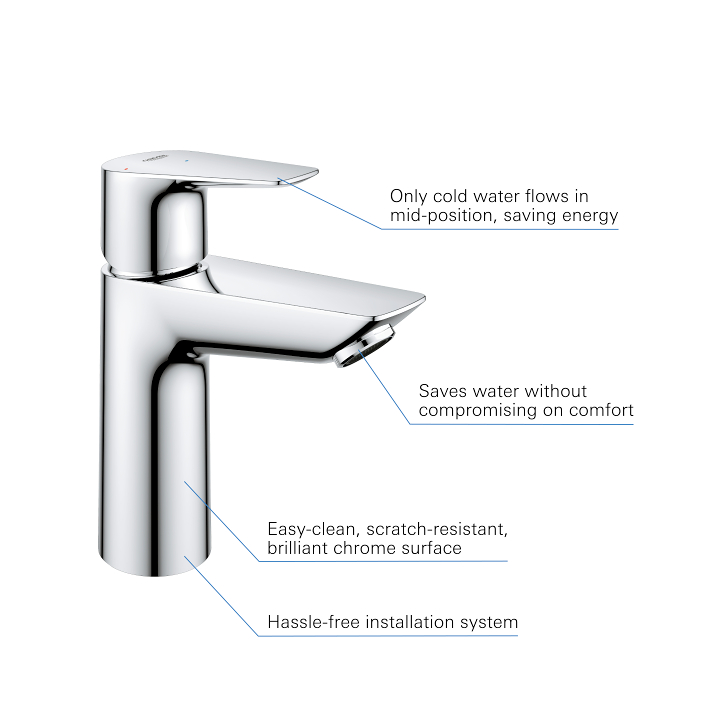 GROHE

Only cold water flows in mid-position, saving energy

Saves water without compromising on comfort

Easy-clean, scratch-resistant, brilliant chrome surface

Hassle-free installation system