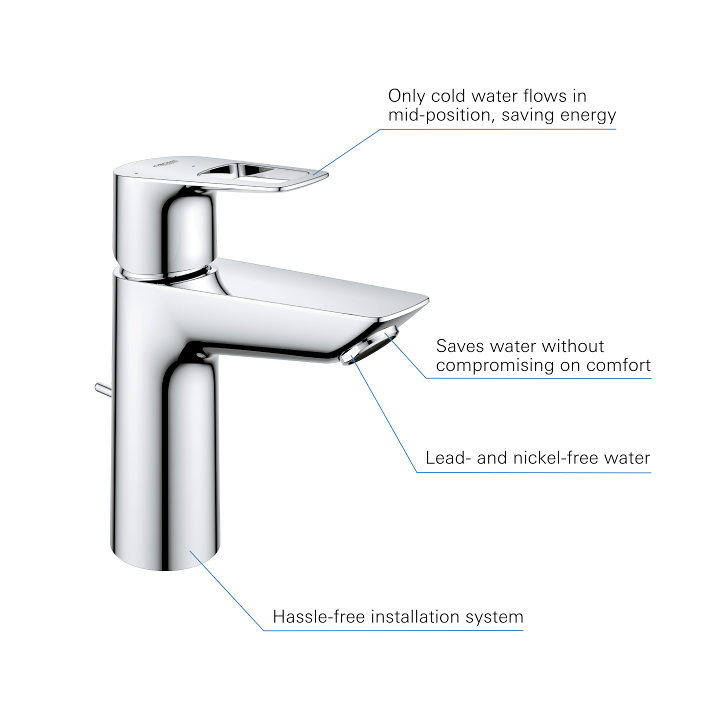 Only cold water flows in mid-position, saving energy

GROHE

Saves water without compromising on comfort

Lead- and nickel-free water

Hassle-free installation system