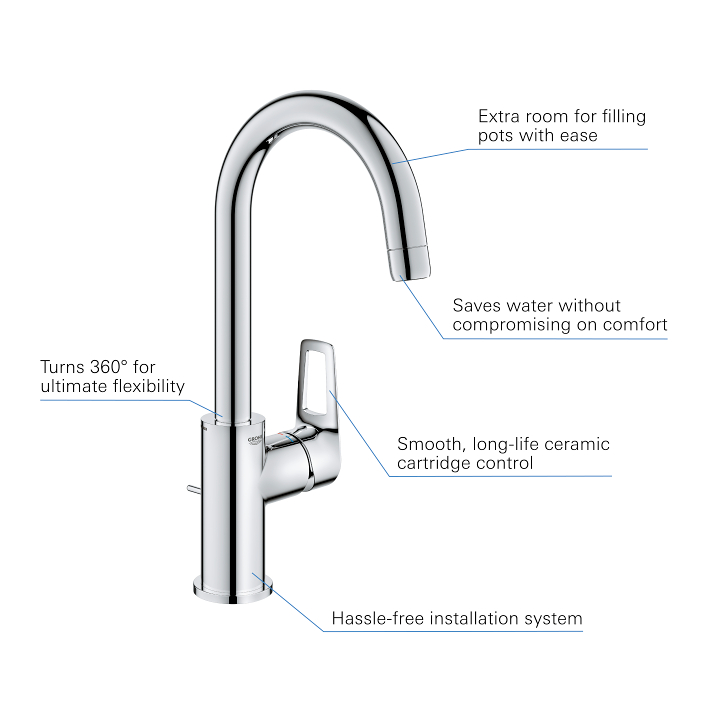 Extra room for filling pots with ease

Saves water without compromising on comfort

Turns 360° for ultimate flexibility

GROHE

Smooth, long-life ceramic cartridge control

Hassle-free installation system