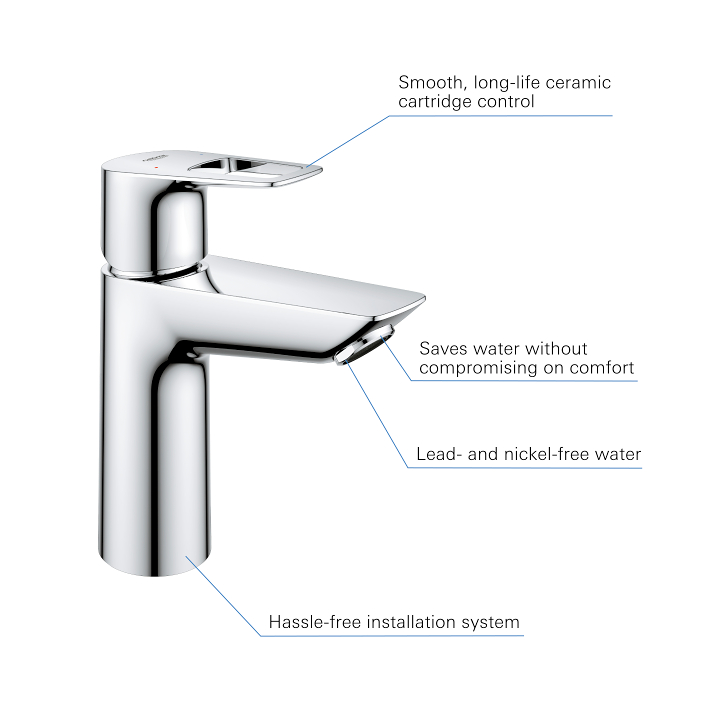 Smooth, long-life ceramic cartridge control

GROHE

Saves water without compromising on comfort

Lead- and nickel-free water

Hassle-free installation system