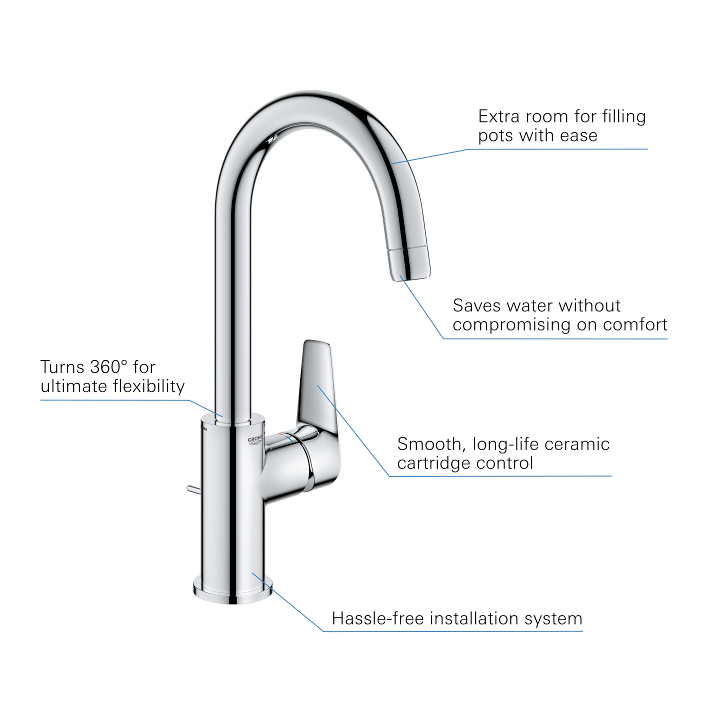 Extra room for filling pots with ease

Saves water without compromising on comfort

Turns 360° for ultimate flexibility

GROHE

Smooth, long-life ceramic cartridge control

Hassle-free installation system