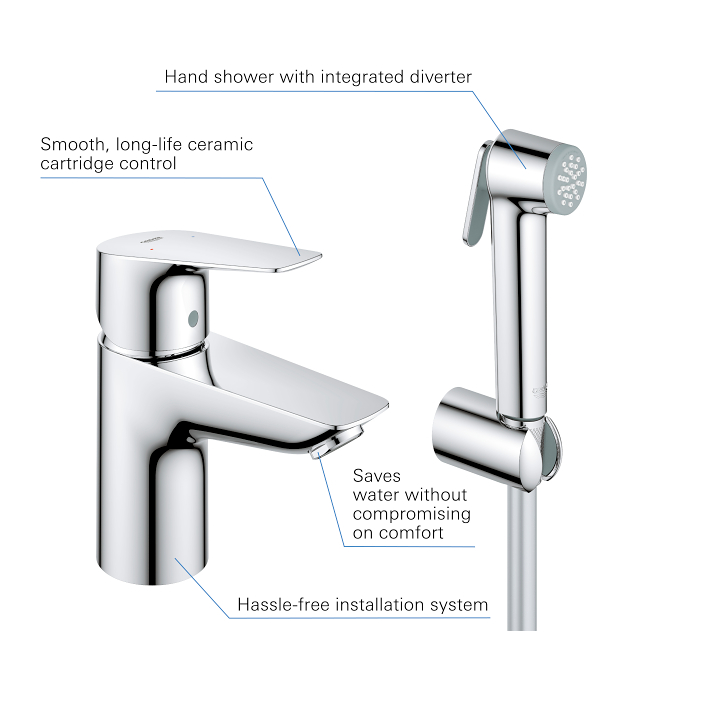 Hand shower with integrated diverter

Smooth, long-life ceramic cartridge control

GROHE

Saves water without compromising on comfort

Hassle-free installation system