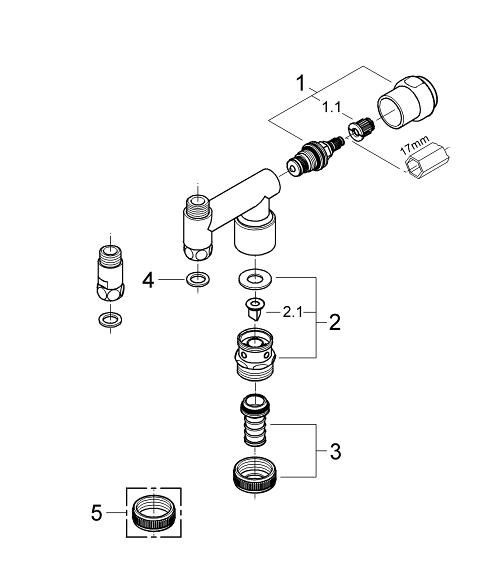 1
1.1
17mm
4
2.1
2
3
5