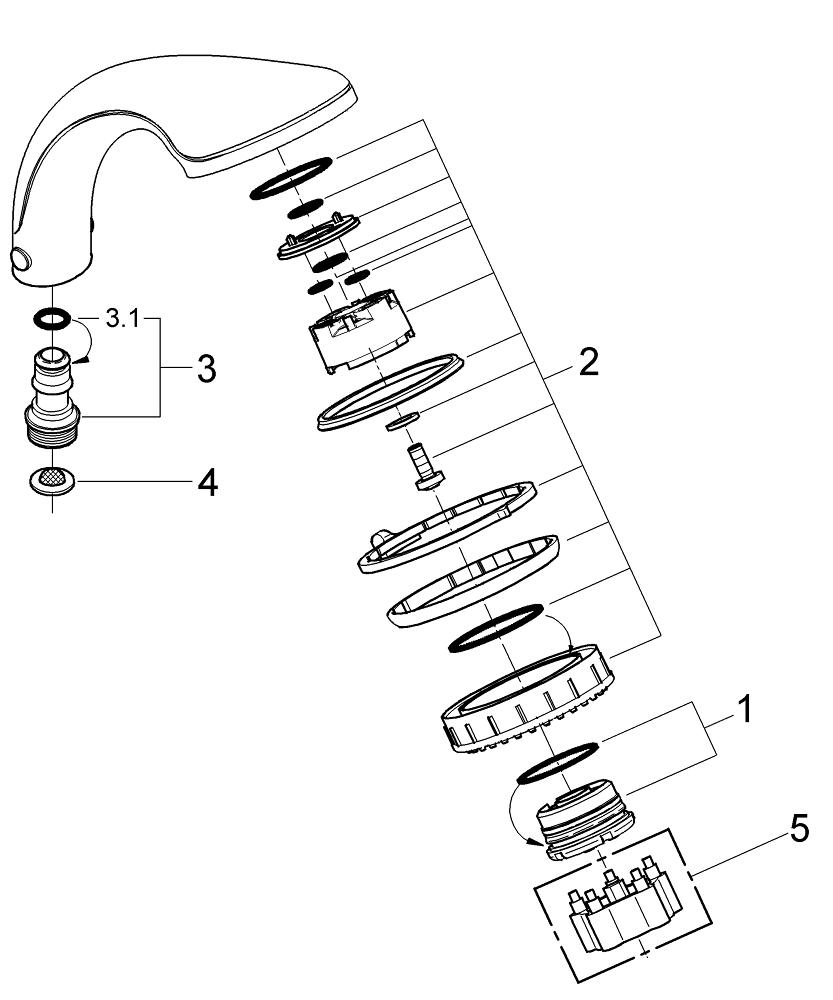 3.1
3
4
2
1
5