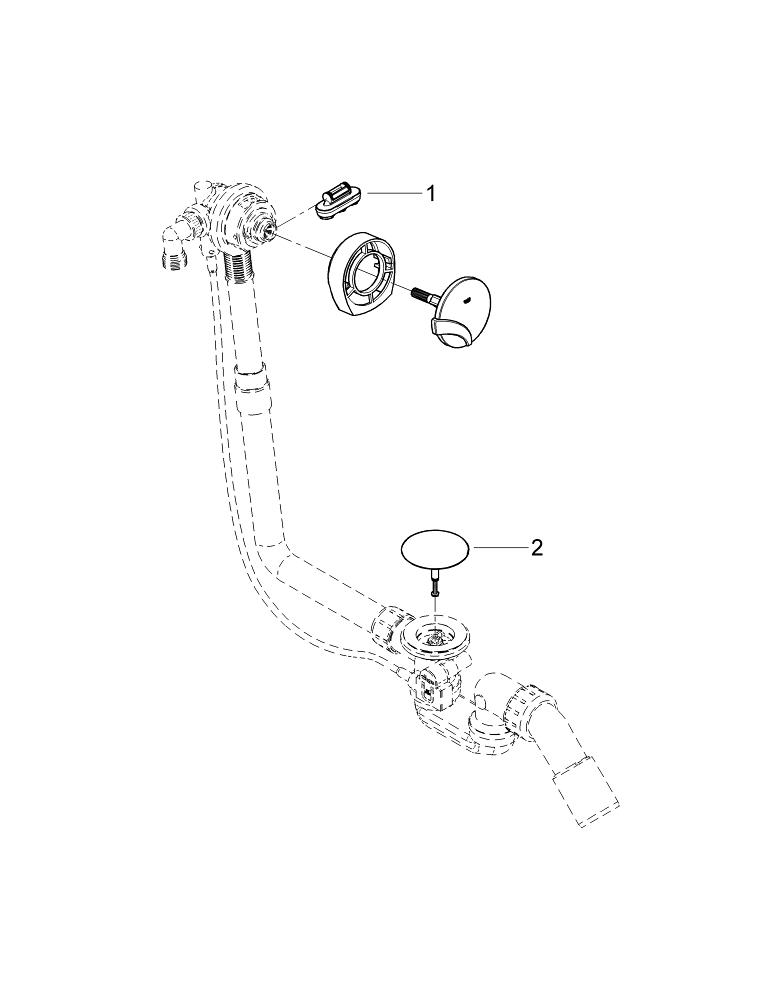 1

2