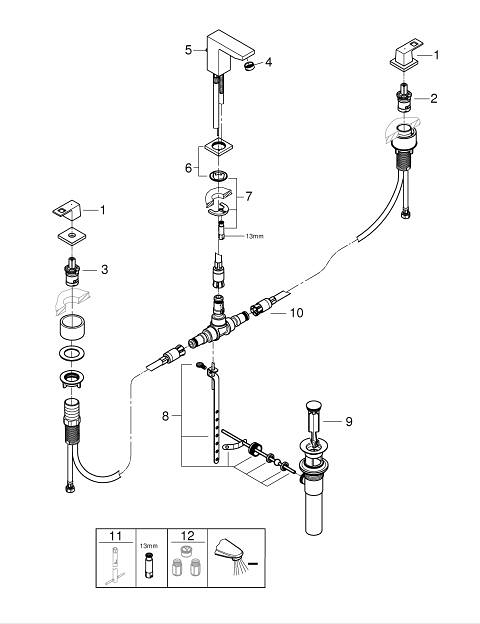 5
4
1
2
6
7
13mm
1
3
10
8
9
11
13mm
12