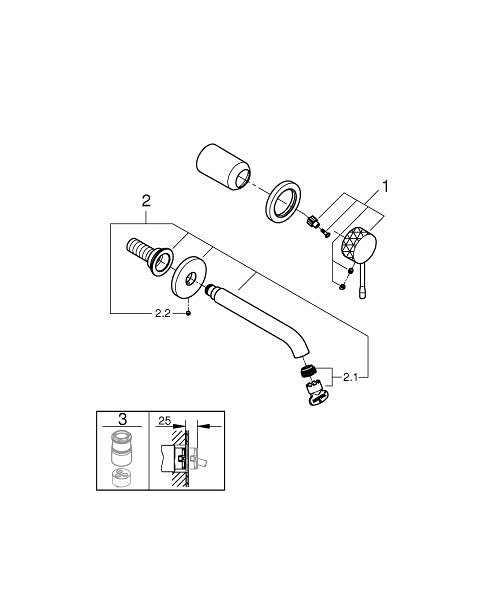 1
2
2.2
2.1
3
25