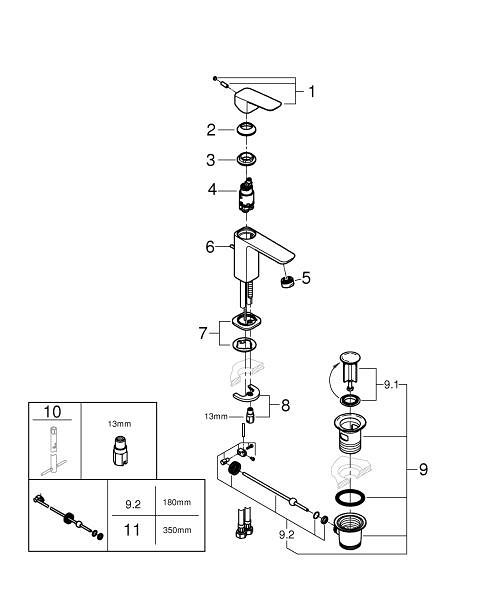 1
2
3
4
6
5
7
8
13mm
9.1
9
9.2
10
13mm
| 9.2 | 180mm |
|---|---|
| 11 | 350mm |