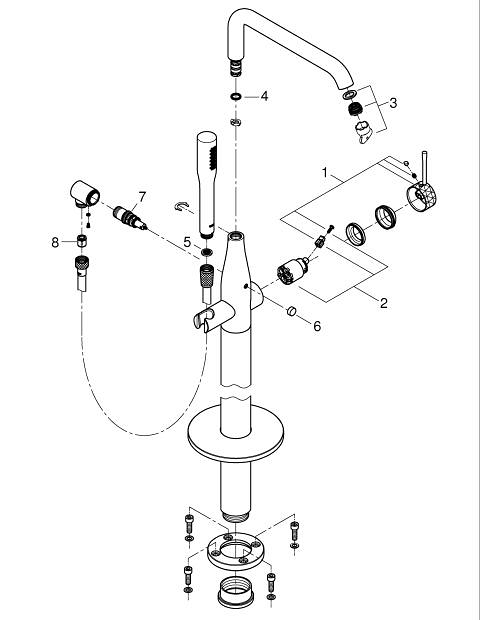 4
3
1
7
8
5
2
6