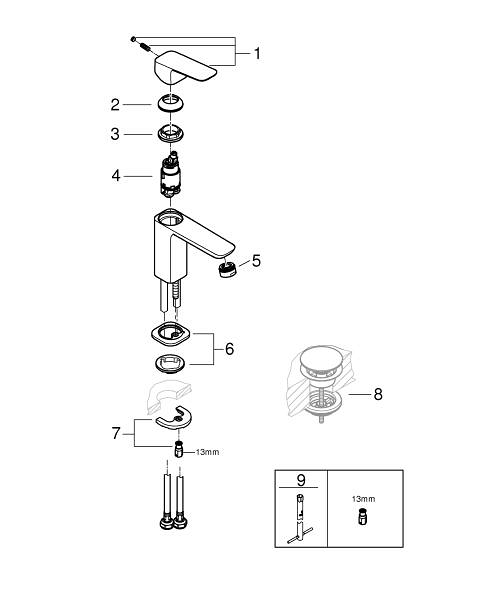 1
2
3
4
5
6
8
7
13mm
9
13mm