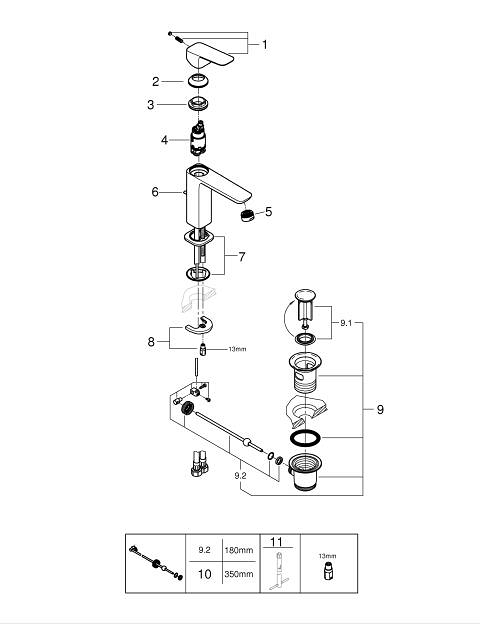 1
2
3
4
6
5
7
8
13mm
9.1
9
9.2

|  | 9.2 | 180mm | 11 | 13mm |
|---|---|---|---|---|
|  | 10 | 350mm |  |  |