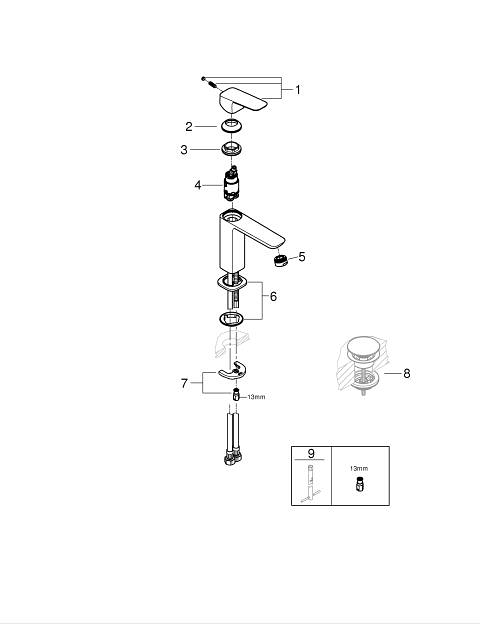 1
2
3
4
5
6
7
13mm
8
9
13mm