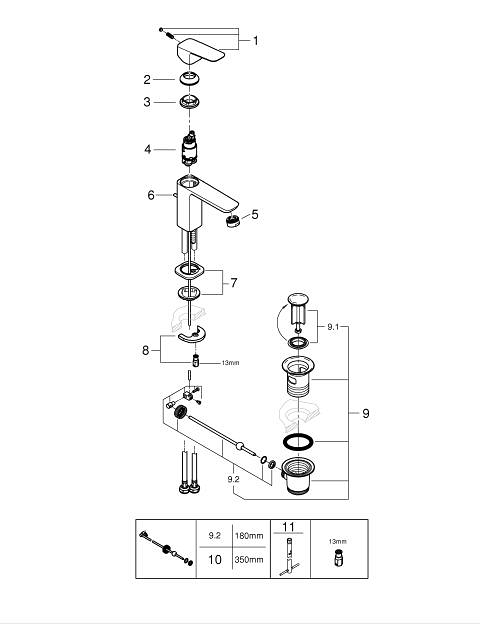 1
2
3
4
6
5
7
8
13mm
9.1
9
9.2

| | 9.2 | 180mm | 11 | 13mm |
|---|---|---|---|---|
| | 10 | 350mm | | |