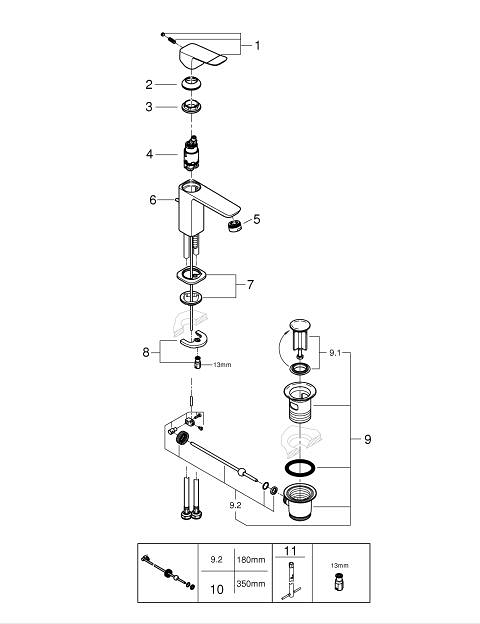 1
2
3
4
6
5
7
8
13mm
9.1
9
9.2

| | 9.2 | 180mm | 11 | 13mm |
|---|---|---|---|---|
| | 10 | 350mm | | |