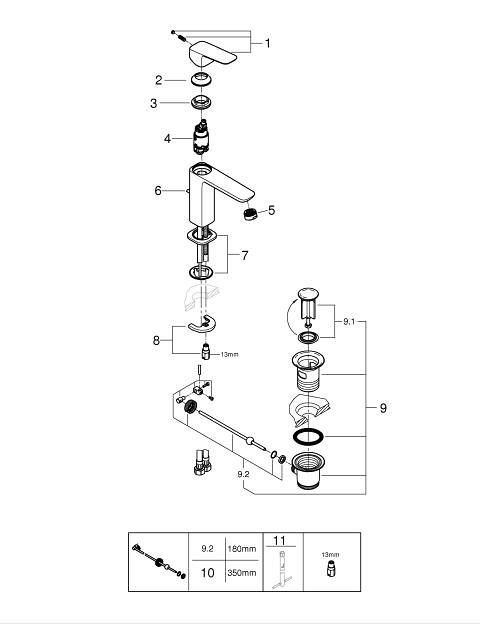 1
2
3
4
6
5
7
8
13mm
9.1
9
9.2

| | 9.2 | 180mm | 11 | 13mm |
|---|---|---|---|---|
| | 10 | 350mm | | |