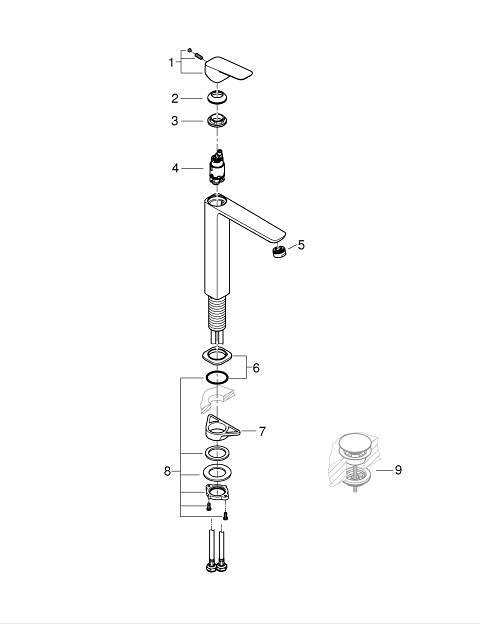 1
2
3
4
5
6
7
8
9