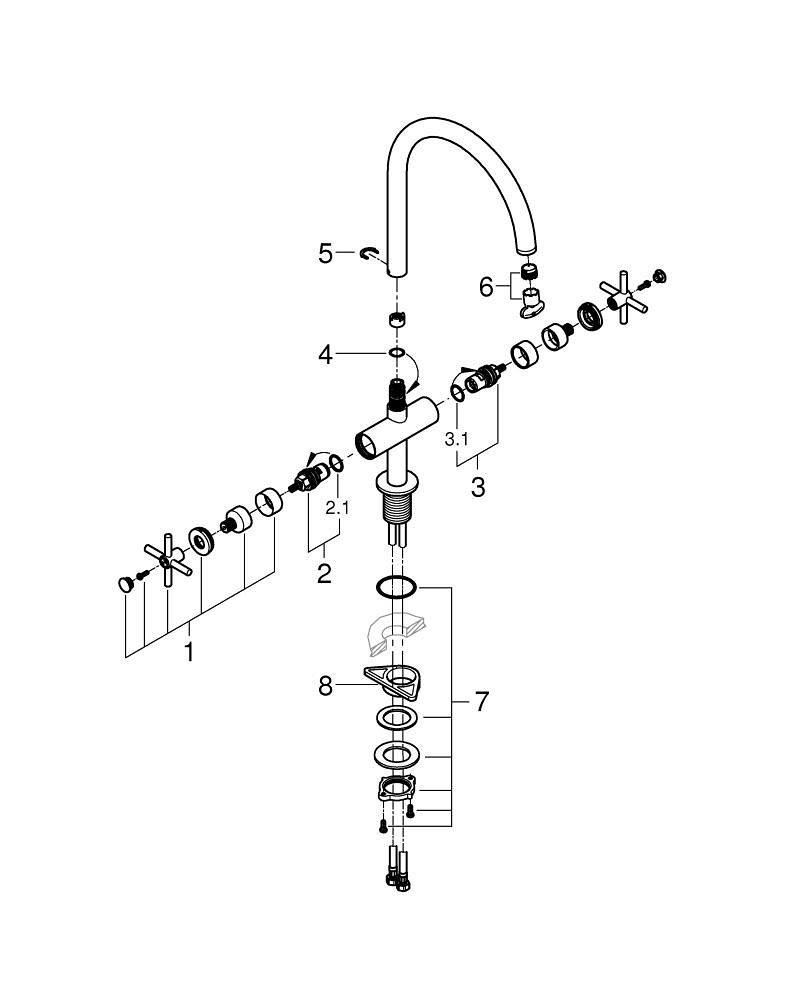 5
6
4
3.1
3
2.1
2
1
8
7