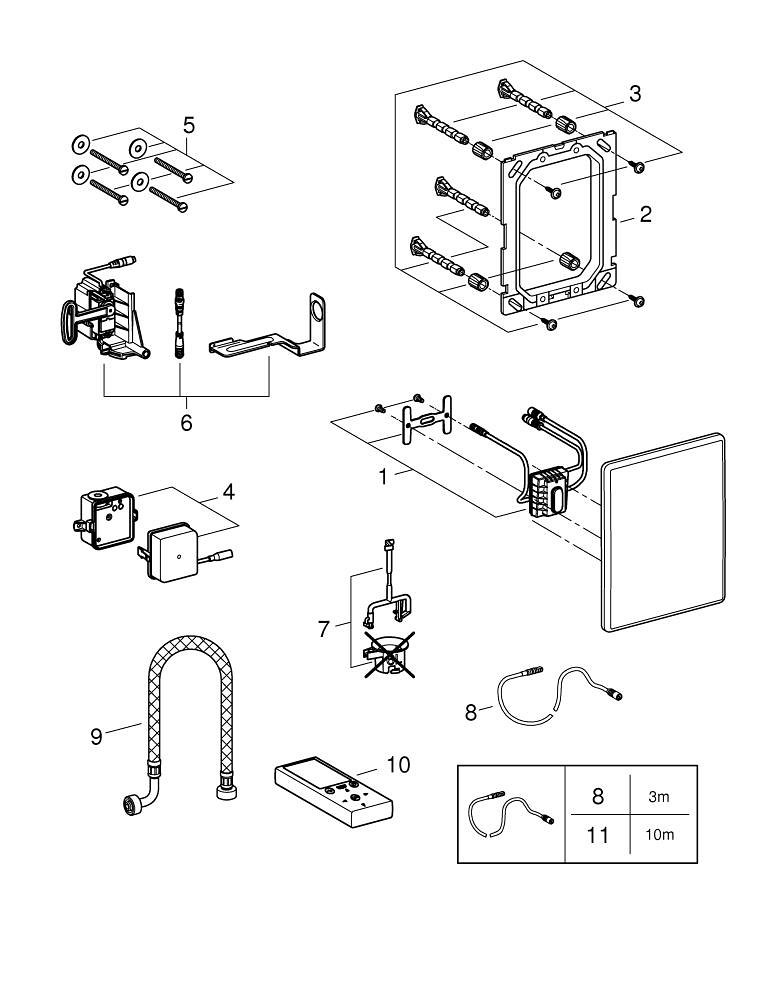 5

3

2

6

1

4

7

8

9

10

|  | 8 | 3m |
|---|---|---|
|  | 11 | 10m |