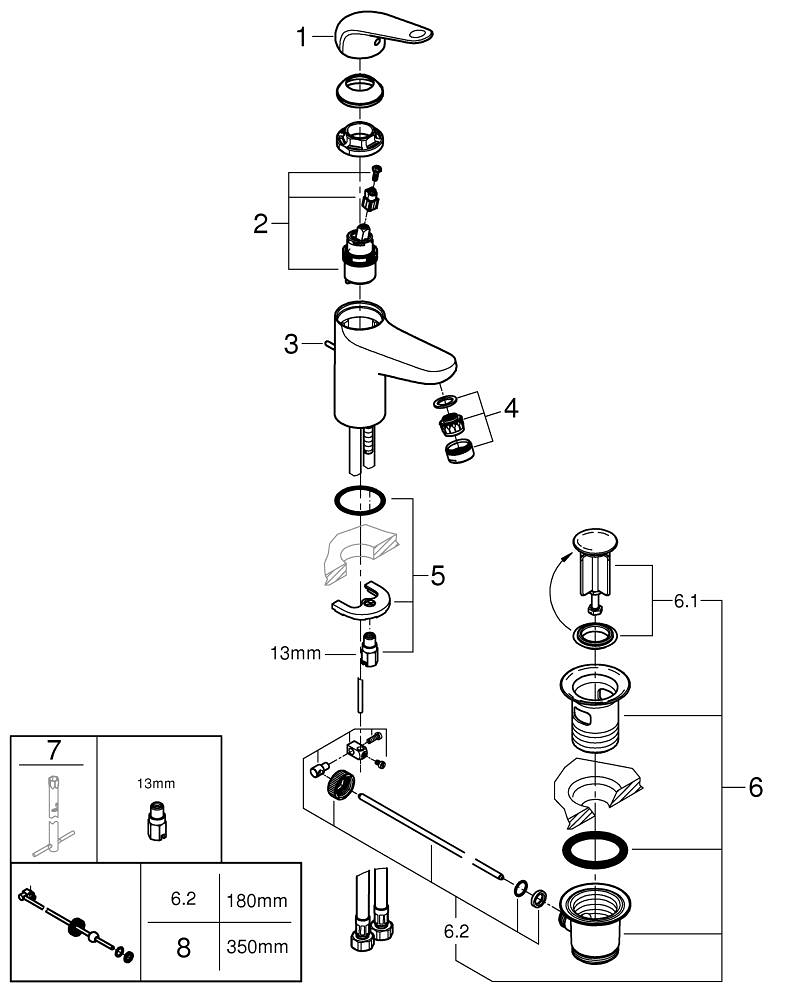 1

2

3

4

5

13mm

6.1

6

6.2

7

13mm

| 6.2 | 180mm |
|---|---|
| 8 | 350mm |