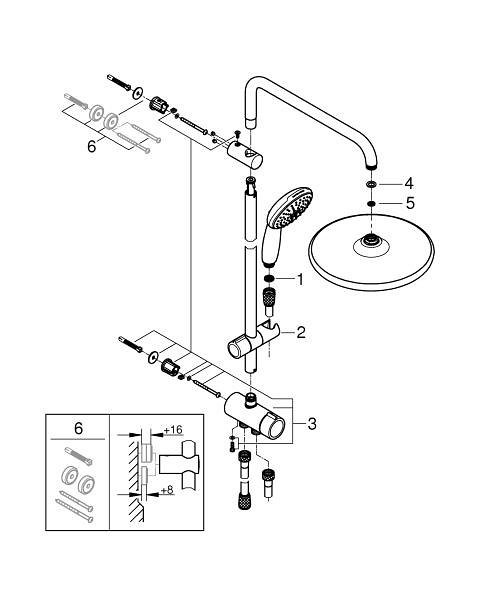 6
4
5
1
2
3
6
+16
+8