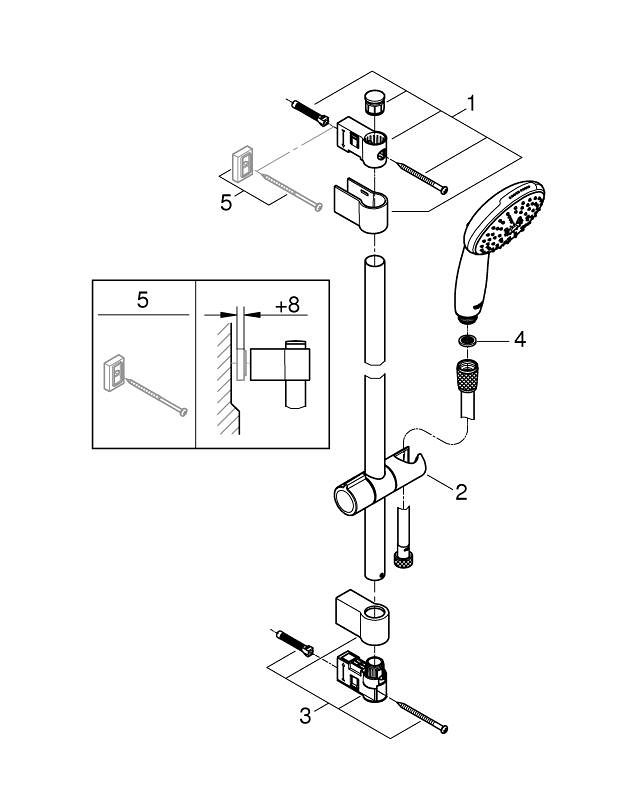 1
5
5
+8
4
2
3