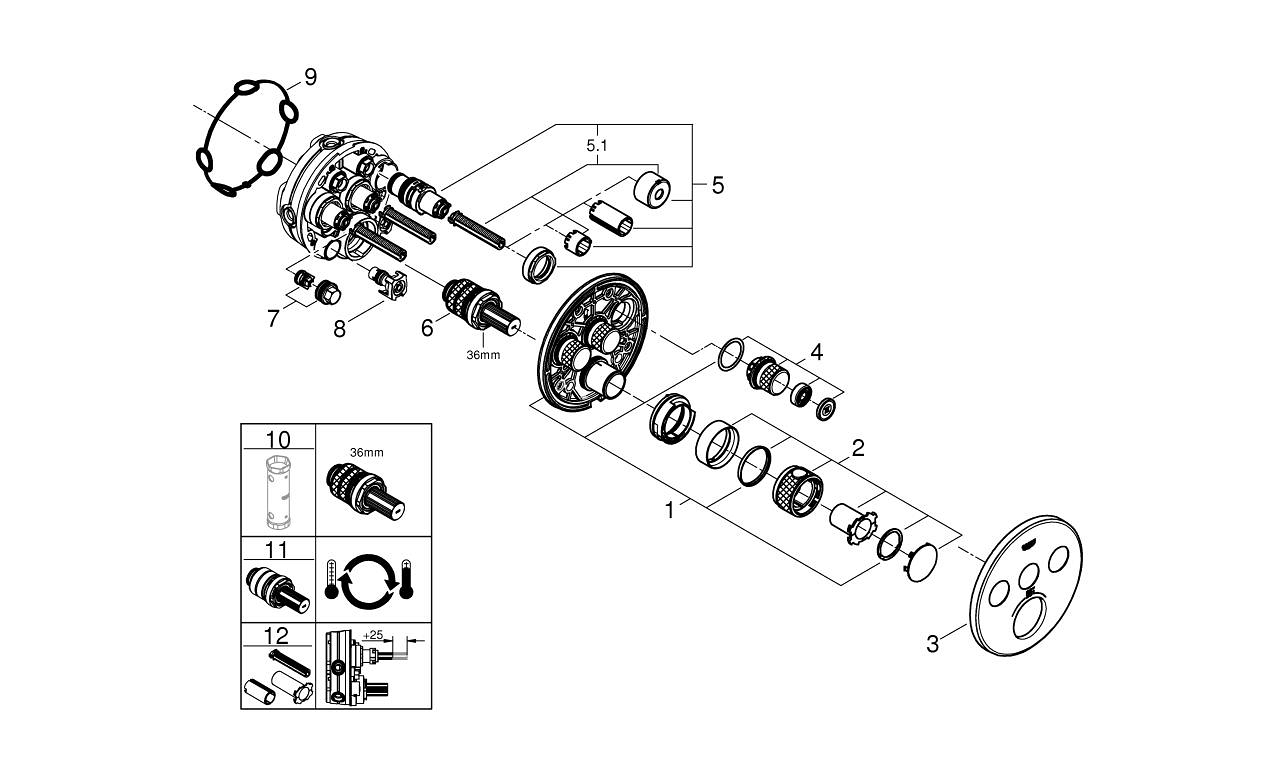 9
5.1
5
7
8
6
36mm
4
2
1
3
10
36mm
11
12
+25