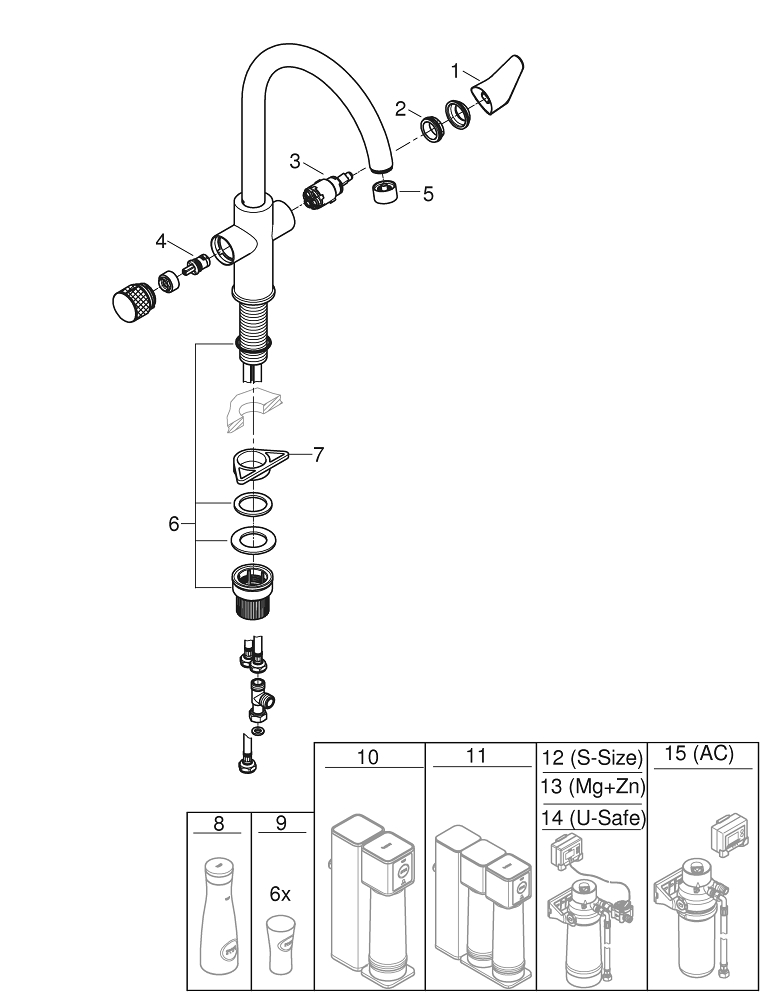 1
2
3
5
4
7
6
10
11
12 (S-Size)
13 (Mg+Zn)
14 (U-Safe)
15 (AC)
8
9
6x