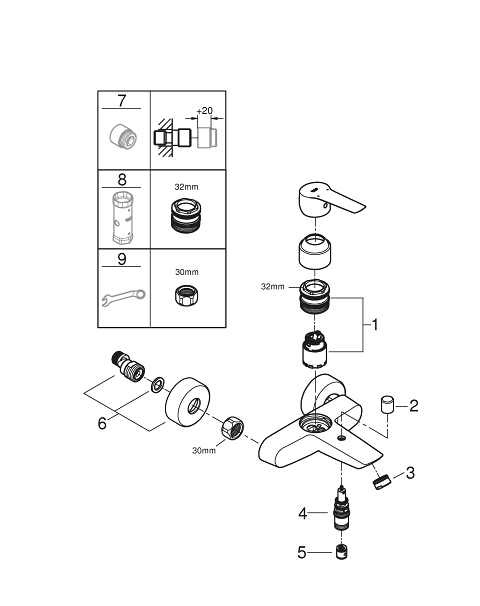 7
+20
8
32mm
9
30mm
32mm
1
2
6
30mm
3
4
5