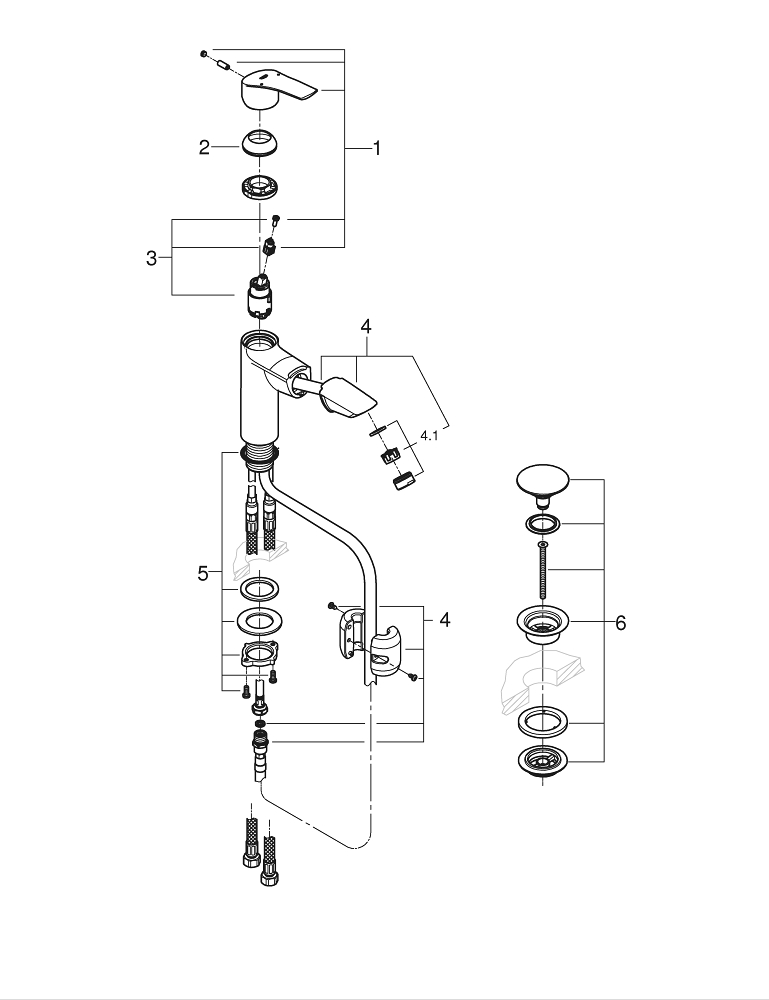 2
1
3
4
4.1
5
4
6