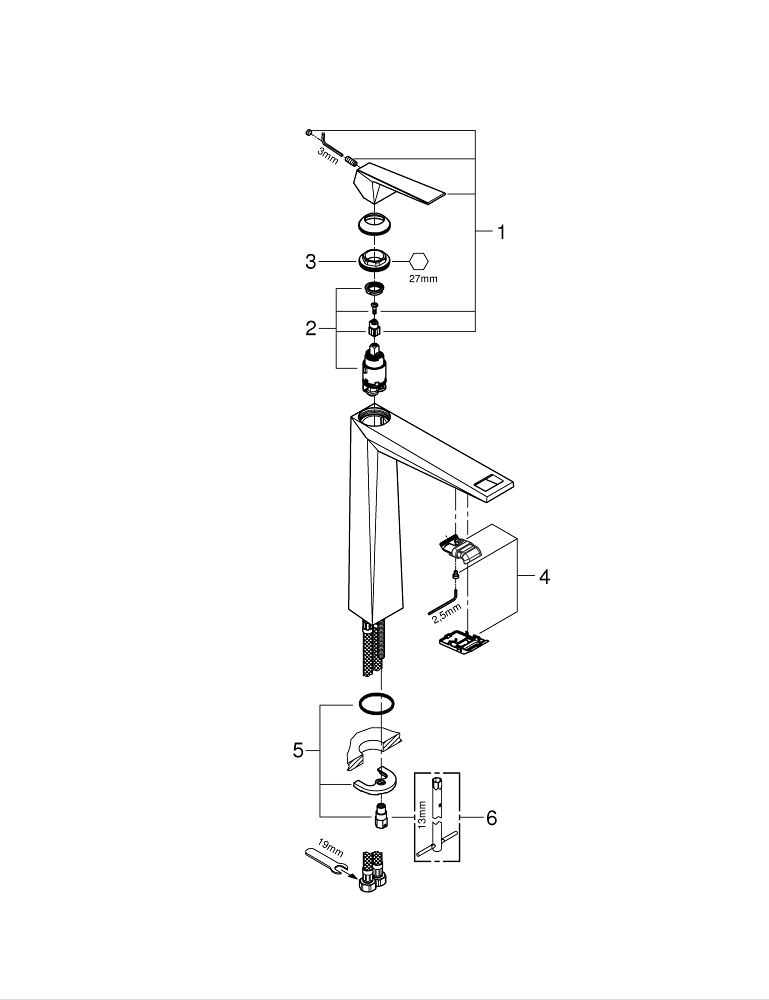 3mm
1
3
27mm
2
4
2,5mm
5
13mm
6
19mm