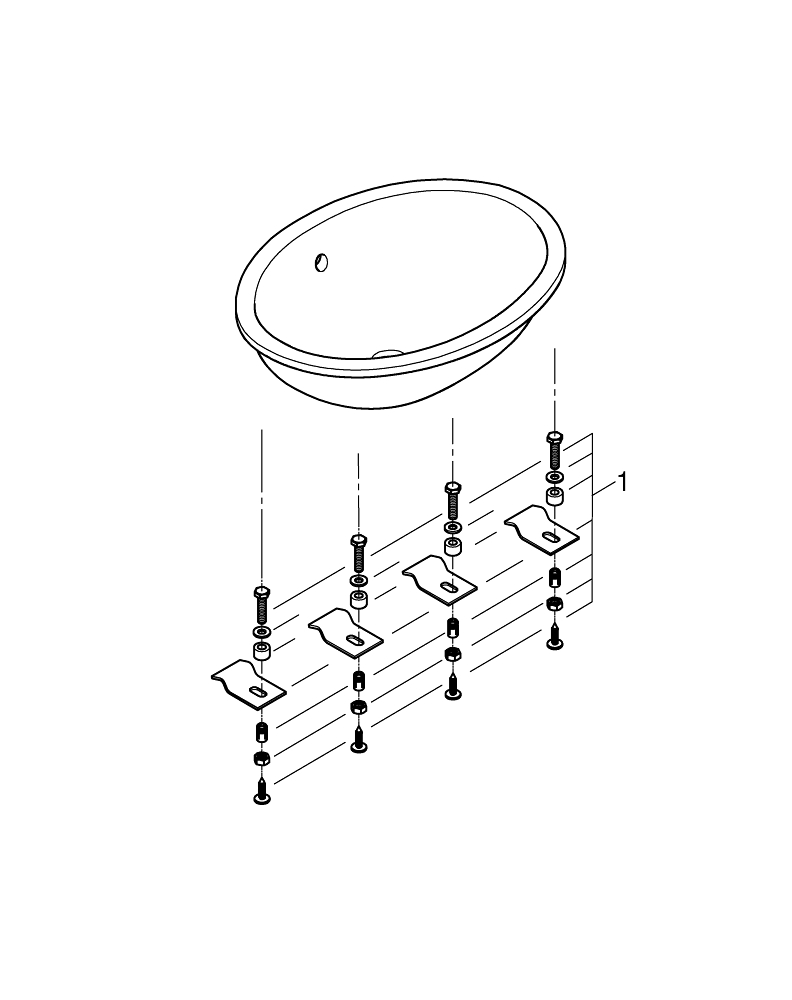 1