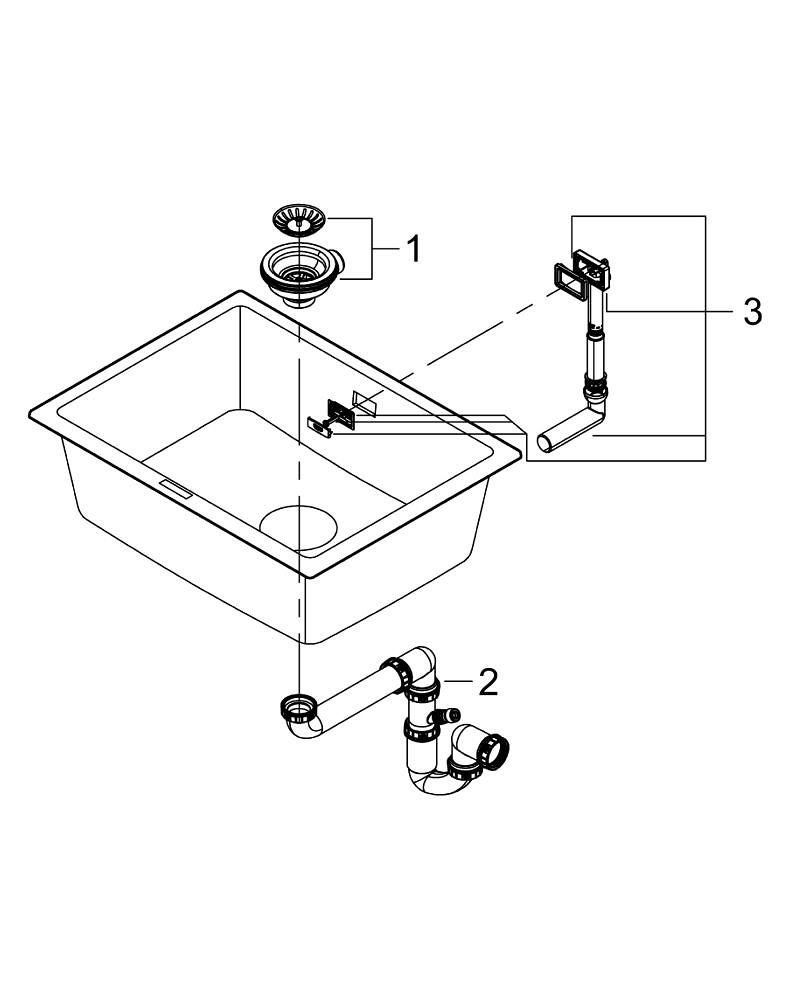 1
3
2