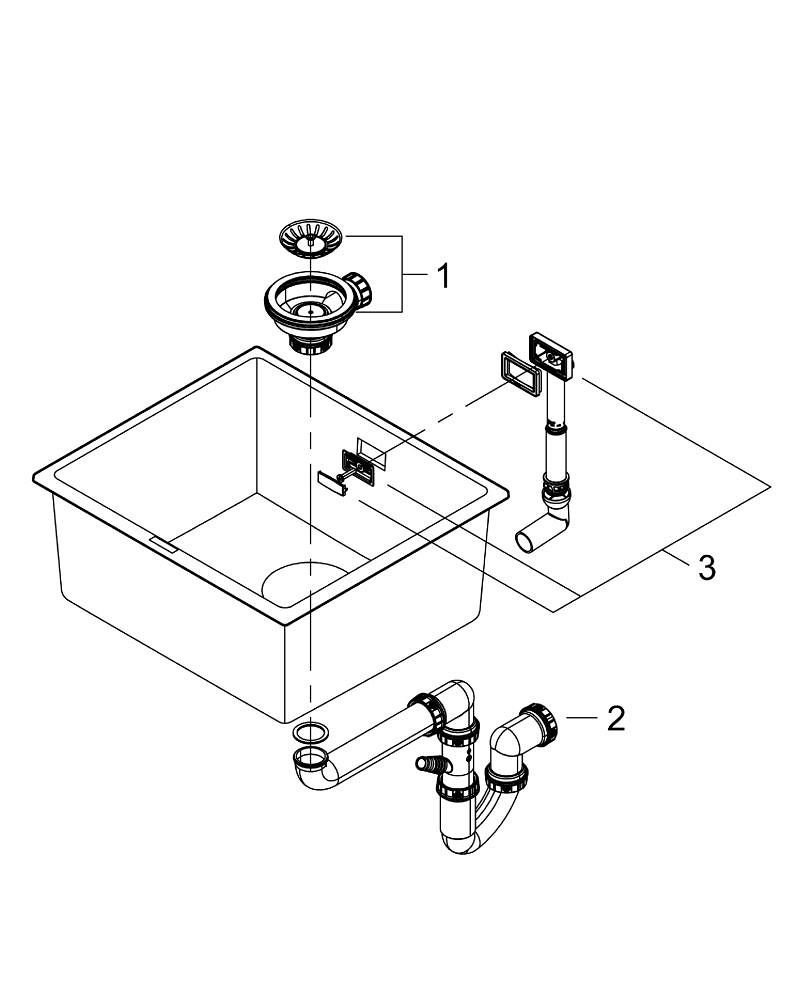 1
3
2