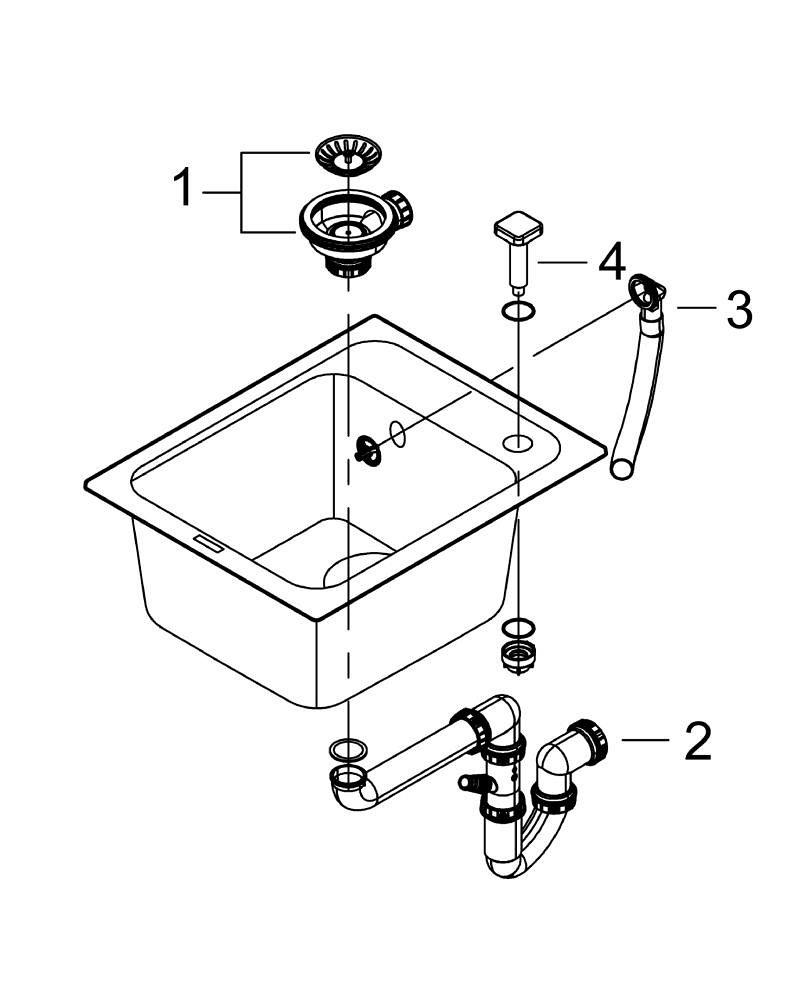 1
4
3
2