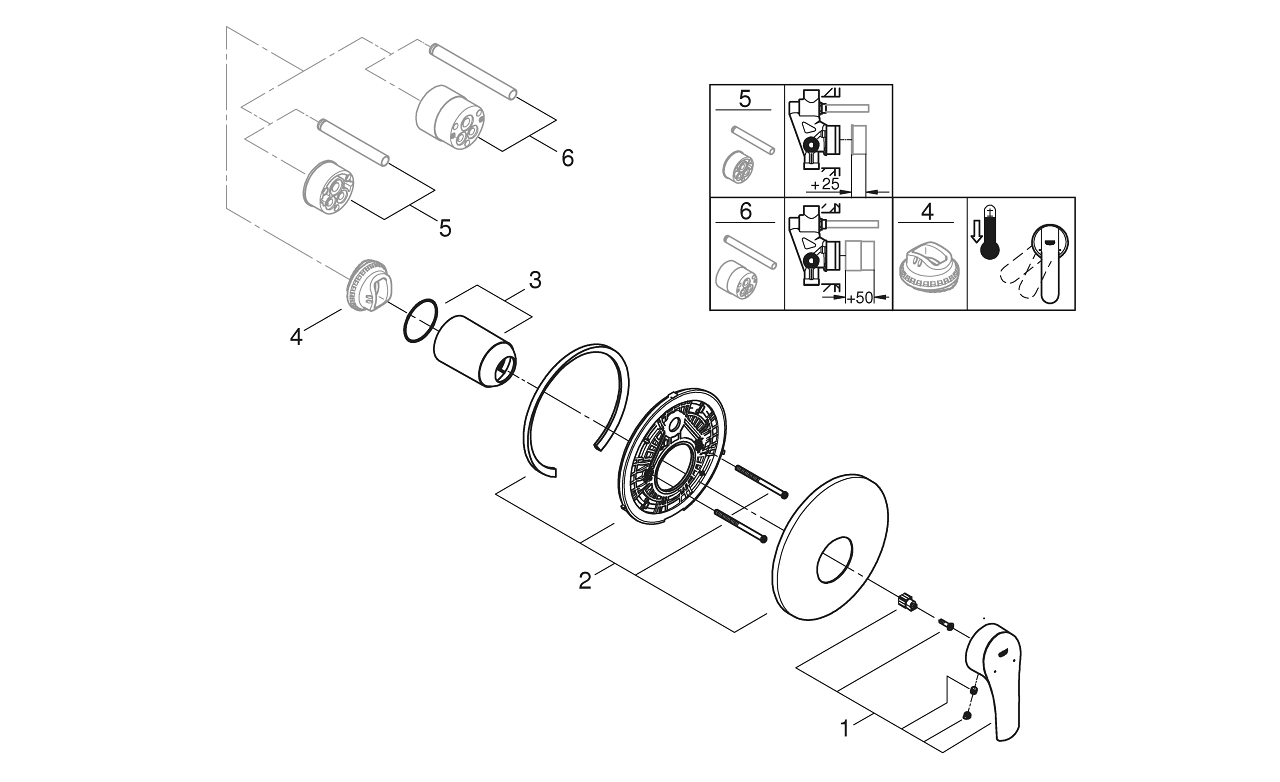 6
5
3
4
2
1
5
+25
6
+50
4