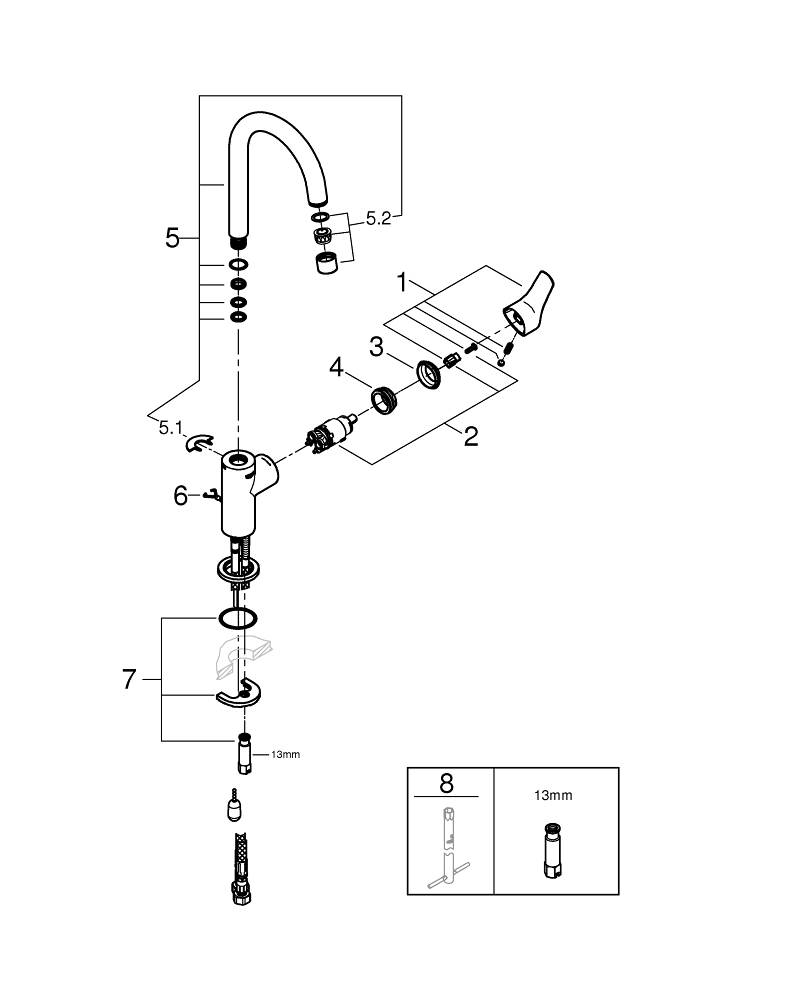 5
5.2
1
3
4
2
5.1
6
7
13mm
8
13mm